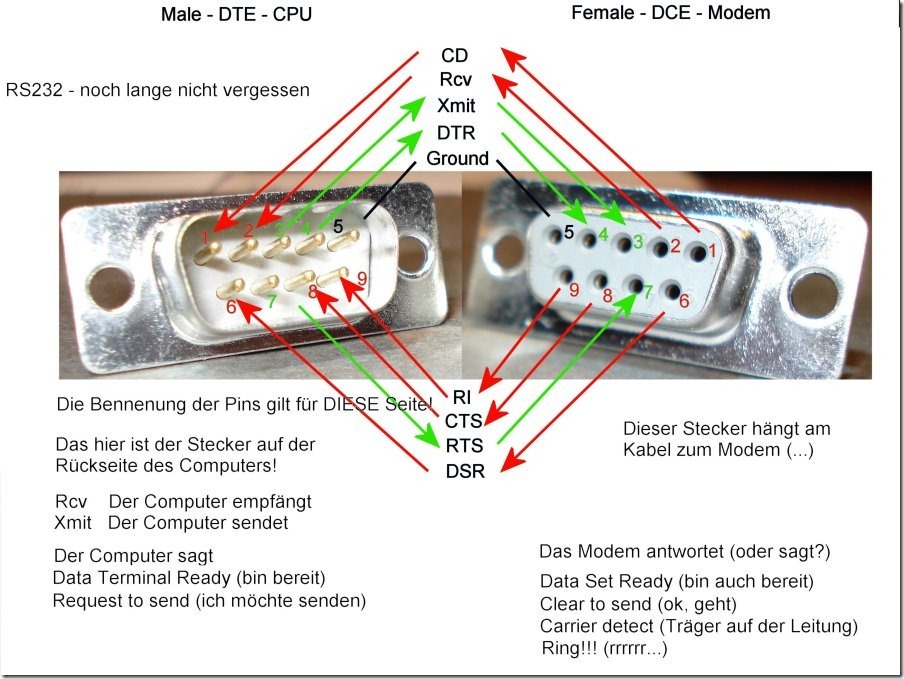 Male - DTE - CPU

Female - DCE - Modem

RS232 - noch lange nicht vergessen

CD
Rcv
Xmit
DTR
Ground

1 2 3 4 5
6 7 8 9

5 4 3 2 1
9 8 7 6

RI
CTS
RTS
DSR

Die Bennenung der Pins gilt für DIESE Seite!

Das hier ist der Stecker auf der Rückseite des Computers!

Rcv Der Computer empfängt
Xmit Der Computer sendet

Der Computer sagt
Data Terminal Ready (bin bereit)
Request to send (ich möchte senden)

Dieser Stecker hängt am Kabel zum Modem (...)

Das Modem antwortet (oder sagt?)

Data Set Ready (bin auch bereit)
Clear to send (ok, geht)
Carrier detect (Träger auf der Leitung)
Ring!!! (rrrrrr...)