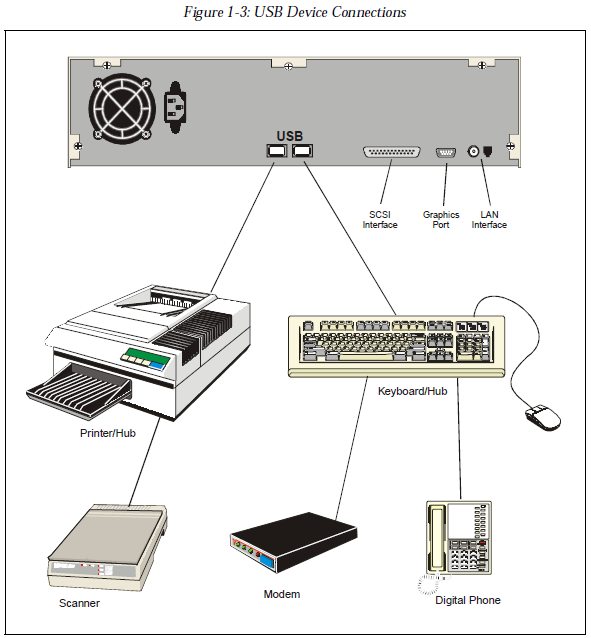 Figure 1-3: USB Device Connections

USB

SCSI Interface

Graphics Port

LAN Interface

Printer/Hub

Keyboard/Hub

Scanner

Modem

Digital Phone