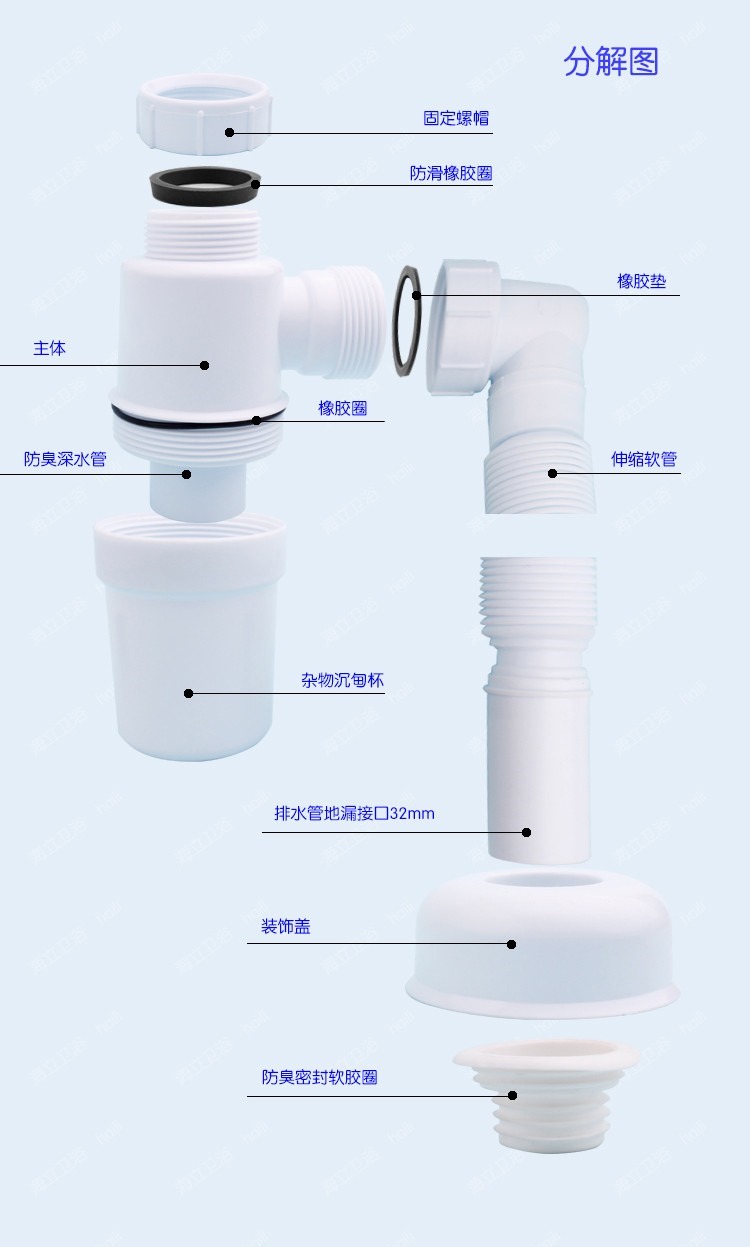 分解图

固定螺帽

防滑橡胶圈

橡胶垫

主体

橡胶圈

防臭深水管

伸缩软管

杂物沉甸杯

排水管地漏接口32mm

装饰盖

防臭密封软胶圈