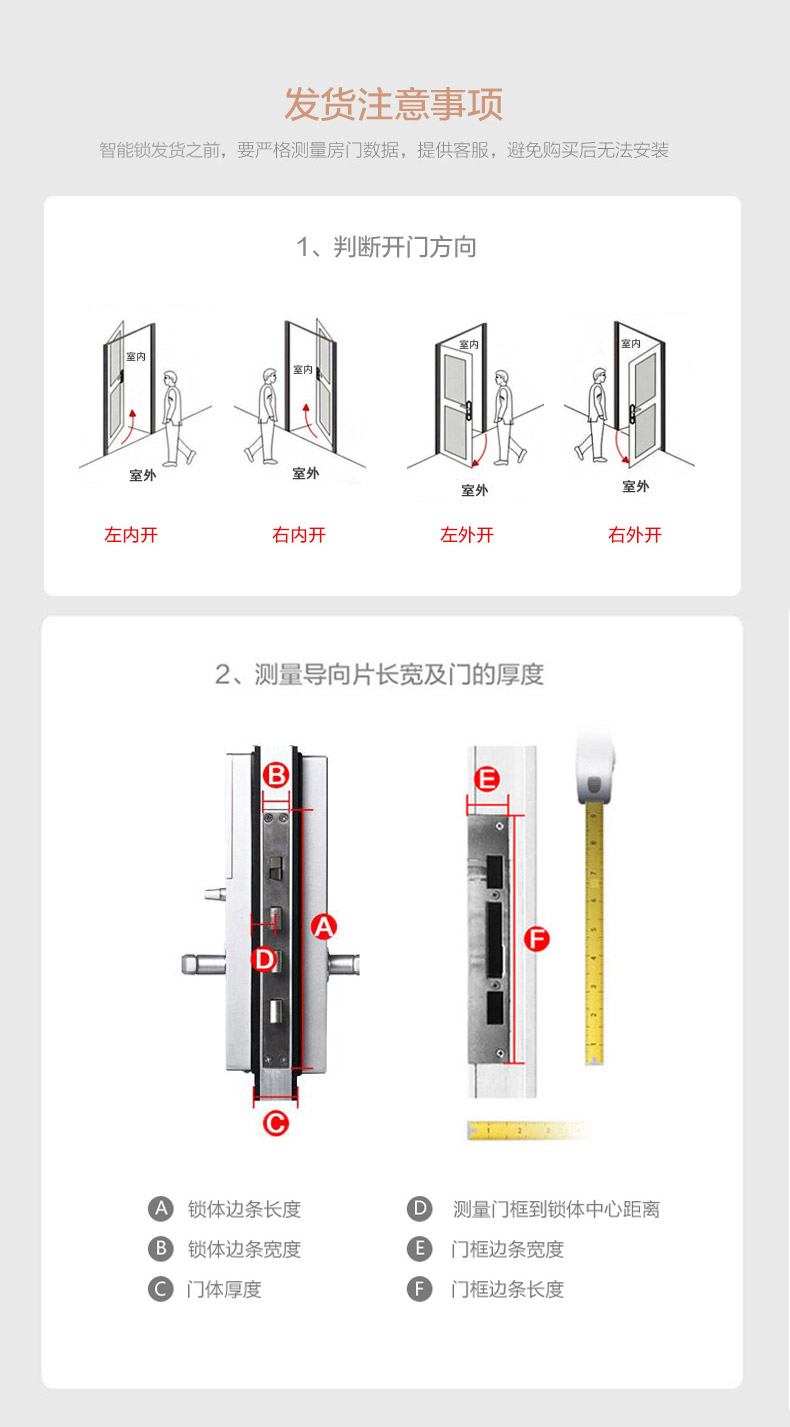 发货注意事项

智能锁发货之前，要严格测量房门数据，提供客服，避免购买后无法安装

1、判断开门方向

室内
室外
左内开

室内
室外
右内开

室内
室外
左外开

室内
室外
右外开

2、测量导向片长宽及门的厚度

B
A
D
C

E
F

A 锁体边条长度
B 锁体边条宽度
C 门体厚度
D 测量门框到锁体中心距离
E 门框边条宽度
F 门框边条长度