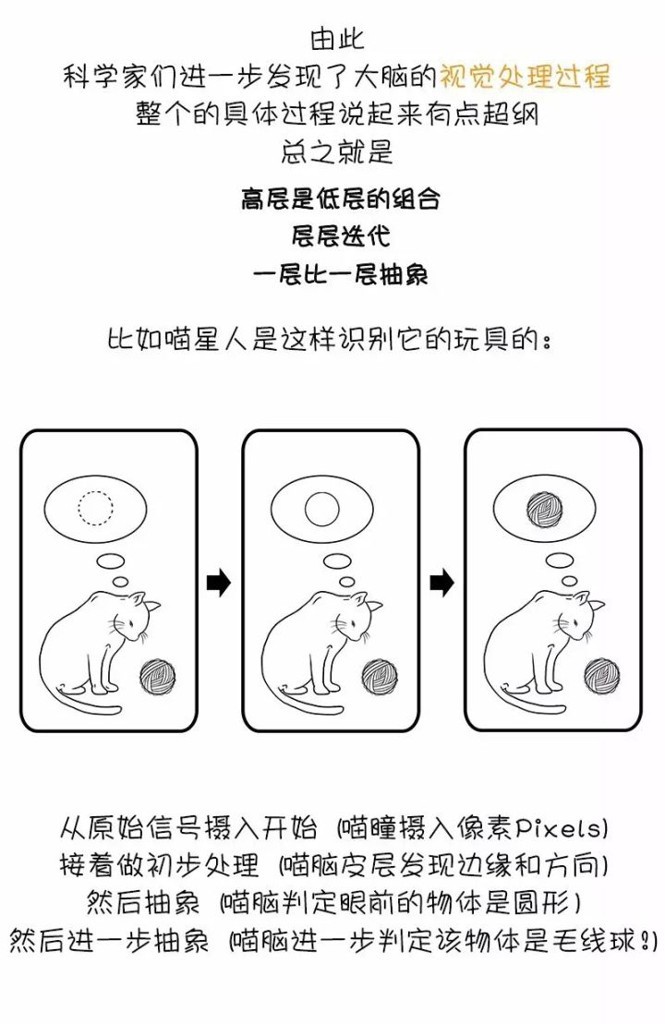 由此
科学家们进一步发现了大脑的视觉处理过程
整个的具体过程说起来有点超纲
总之就是

高层是低层的组合
层层迭代
一层比一层抽象

比如喵星人是这样识别它的玩具的：

从原始信号摄入开始（喵瞳摄入像素Pixels）
接着做初步处理（喵脑皮层发现边缘和方向）
然后抽象（喵脑判定眼前的物体是圆形）
然后进一步抽象（喵脑进一步判定该物体是毛线球！）