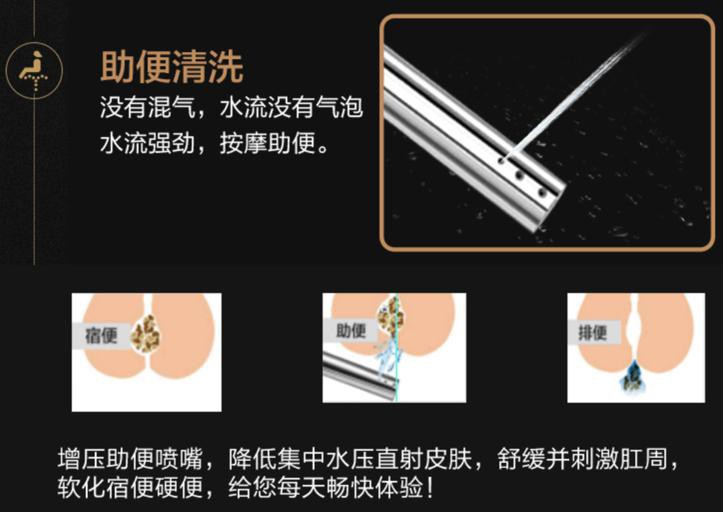 助便清洗

没有混气，水流没有气泡
水流强劲，按摩助便。

宿便

助便

排便

增压助便喷嘴，降低集中水压直射皮肤，舒缓并刺激肛周，软化宿便硬便，给您每天畅快体验！