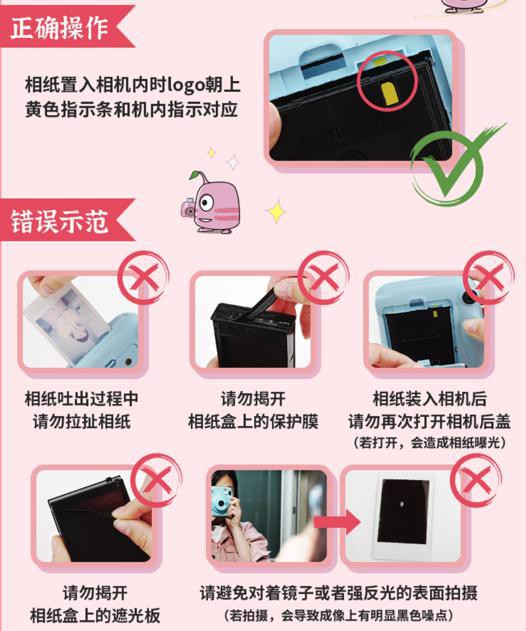 正确操作

相纸置入相机内时logo朝上
黄色指示条和机内指示对应

错误示范

相纸吐出过程中
请勿拉扯相纸

请勿揭开
相纸盒上的保护膜

相纸装入相机后
请勿再次打开相机后盖
(若打开，会造成相纸曝光)

请勿揭开
相纸盒上的遮光板

请避免对着镜子或者强反光的表面拍摄
(若拍摄，会导致成像上有明显黑色噪点)